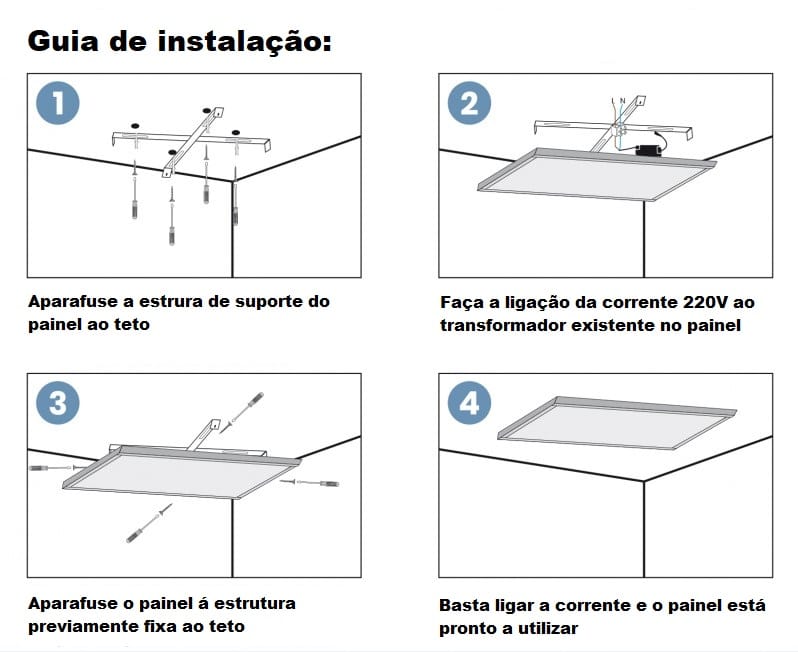 Guia de instalação:

1

Aparafuse a estrura de suporte do painel ao teto

2

L N

Faça a ligação da corrente 220V ao transformador existente no painel

3

Aparafuse o painel á estrutura previamente fixa ao teto

4

Basta ligar a corrente e o painel está pronto a utilizar