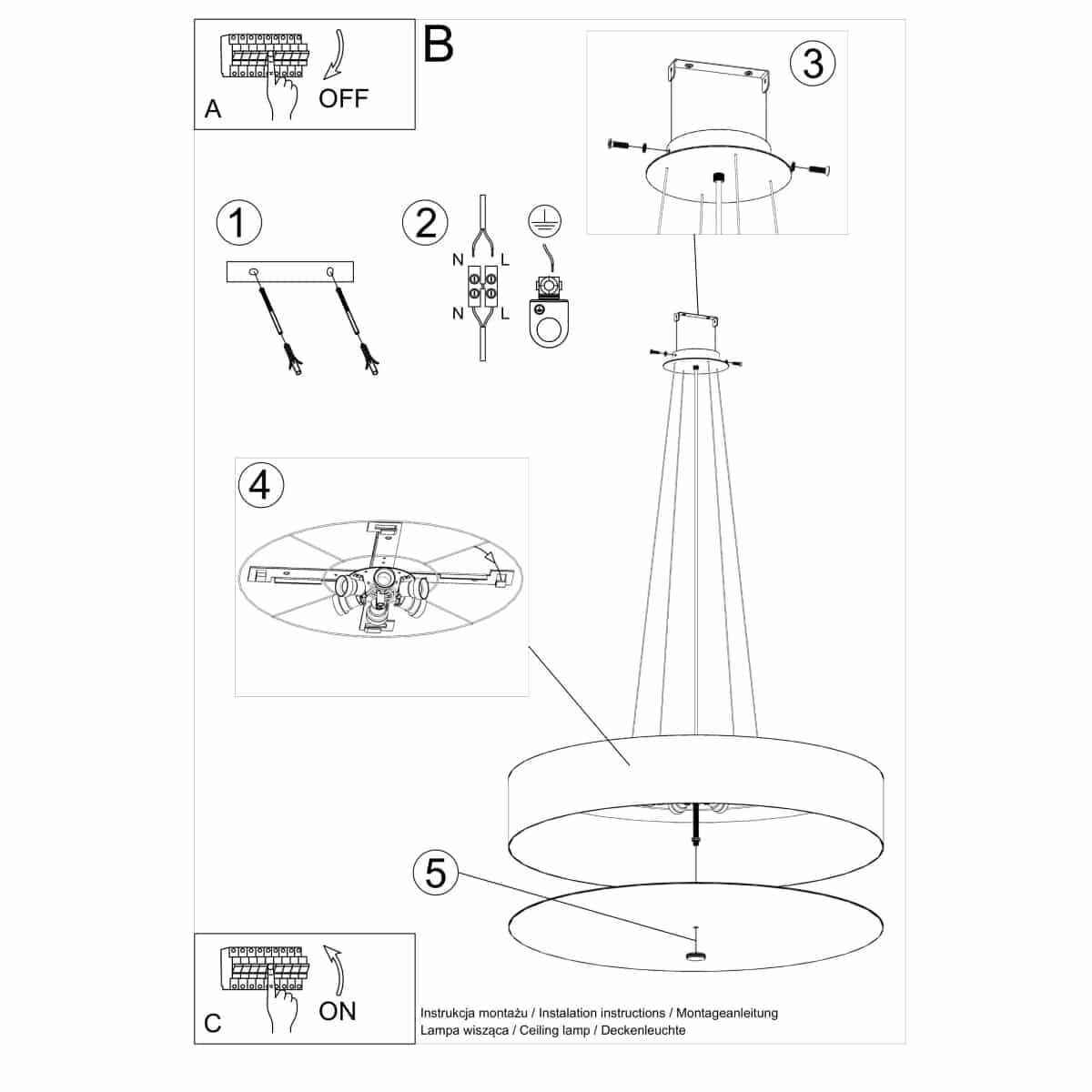 A
OFF

B

3

1

2

N
L
N
L

4

5

C
ON

Instrukcja montażu / Instalation instructions / Montageanleitung
Lampa wisząca / Ceiling lamp / Deckenleuchte