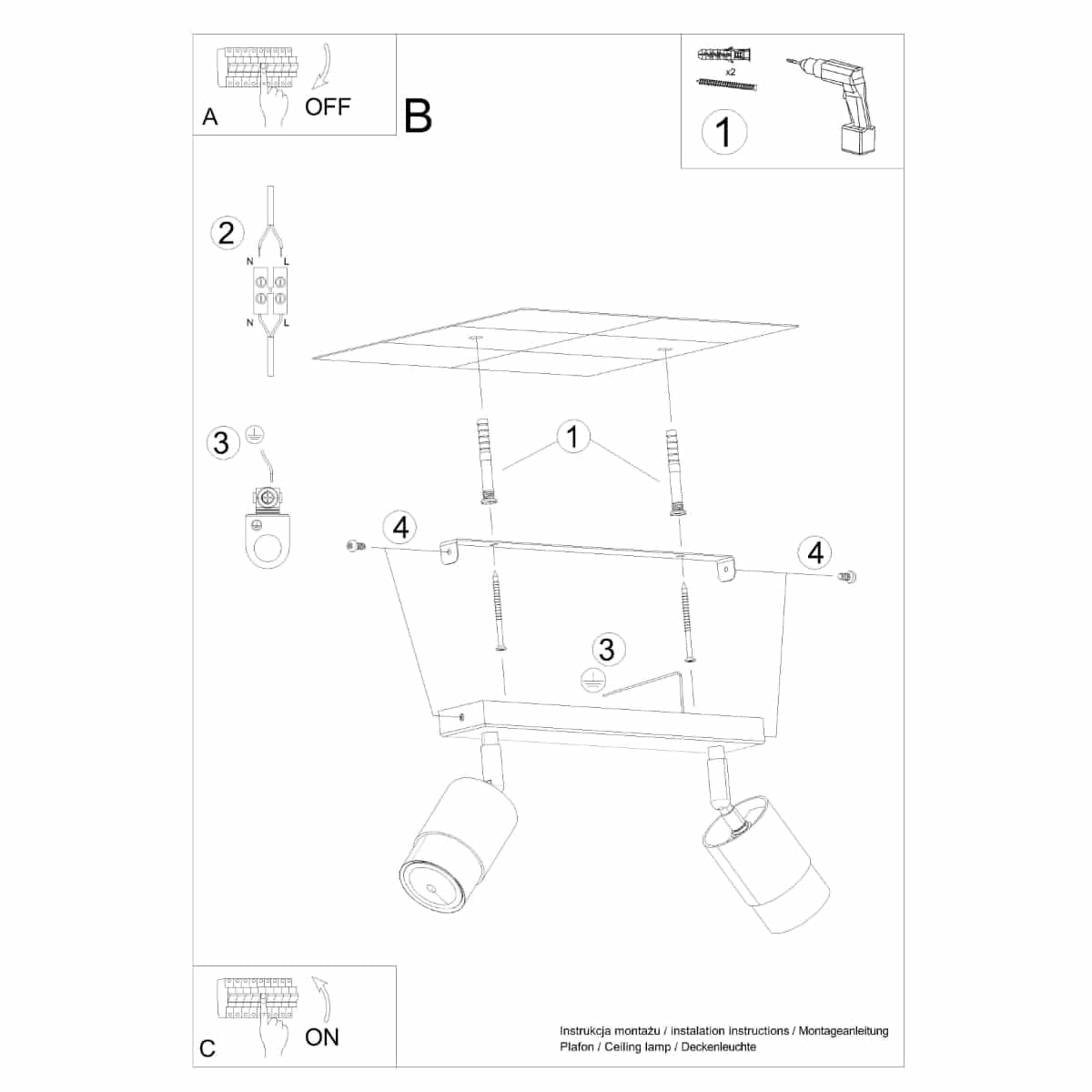 A
OFF

B

x2
1

2
N L
N L

3

1

4

4

3

C
ON

Instrukcja montażu / instalation instructions / Montageanleitung
Plafon / Ceiling lamp / Deckenleuchte