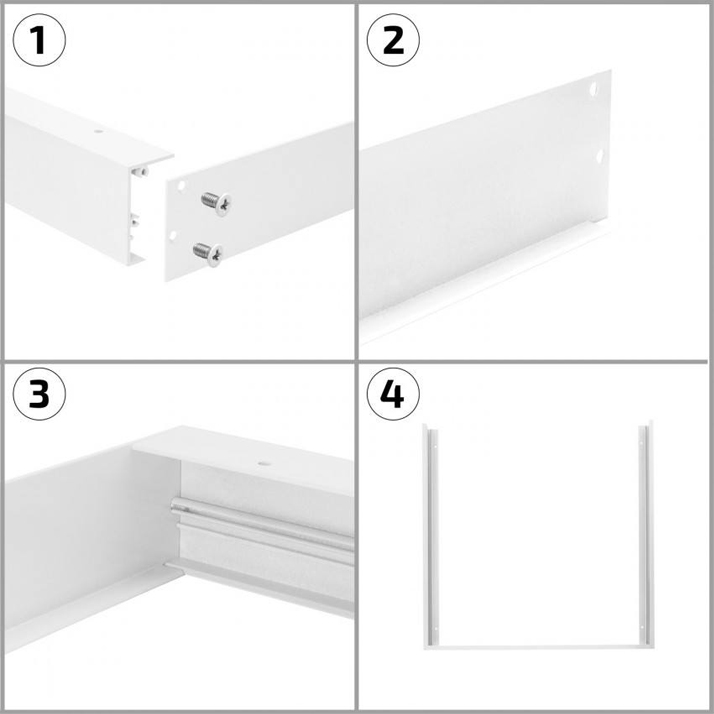 1

2

3

4